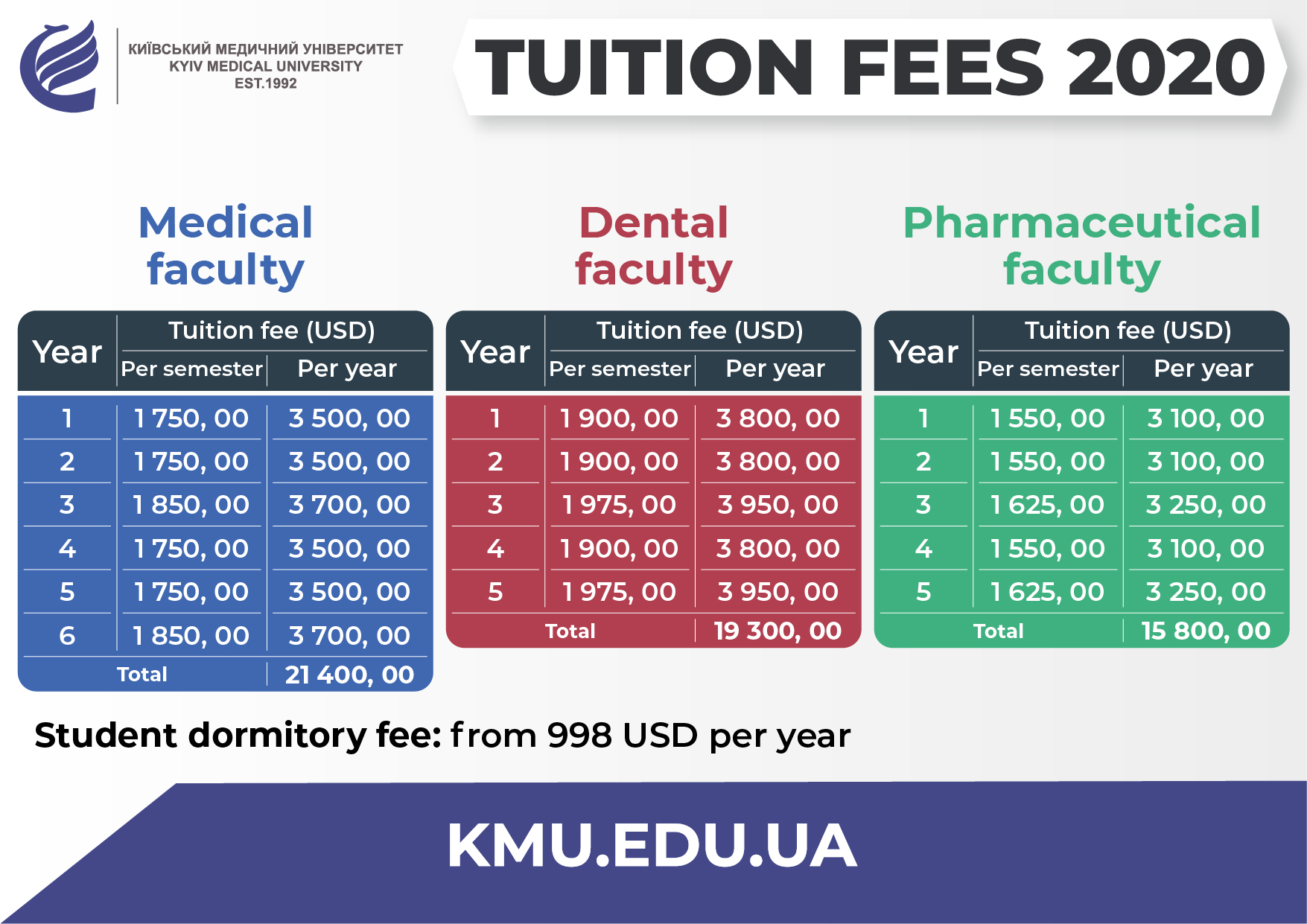 КИЇВСЬКИЙ МЕДИЧНИЙ УНІВЕРСИТЕТ
KYIV MEDICAL UNIVERSITY
EST.1992

TUITION FEES 2020

Medical faculty

| Year | Tuition fee (USD) Per semester | Tuition fee (USD) Per year |
|---|---|---|
| 1 | 1 750, 00 | 3 500, 00 |
| 2 | 1 750, 00 | 3 500, 00 |
| 3 | 1 850, 00 | 3 700, 00 |
| 4 | 1 750, 00 | 3 500, 00 |
| 5 | 1 750, 00 | 3 500, 00 |
| 6 | 1 850, 00 | 3 700, 00 |
| Total | | 21 400, 00 |

Dental faculty

| Year | Tuition fee (USD) Per semester | Tuition fee (USD) Per year |
|---|---|---|
| 1 | 1 900, 00 | 3 800, 00 |
| 2 | 1 900, 00 | 3 800, 00 |
| 3 | 1 975, 00 | 3 950, 00 |
| 4 | 1 900, 00 | 3 800, 00 |
| 5 | 1 975, 00 | 3 950, 00 |
| Total | | 19 300, 00 |

Pharmaceutical faculty

| Year | Tuition fee (USD) Per semester | Tuition fee (USD) Per year |
|---|---|---|
| 1 | 1 550, 00 | 3 100, 00 |
| 2 | 1 550, 00 | 3 100, 00 |
| 3 | 1 625, 00 | 3 250, 00 |
| 4 | 1 550, 00 | 3 100, 00 |
| 5 | 1 625, 00 | 3 250, 00 |
| Total | | 15 800, 00 |

Student dormitory fee: from 998 USD per year

KMU.EDU.UA